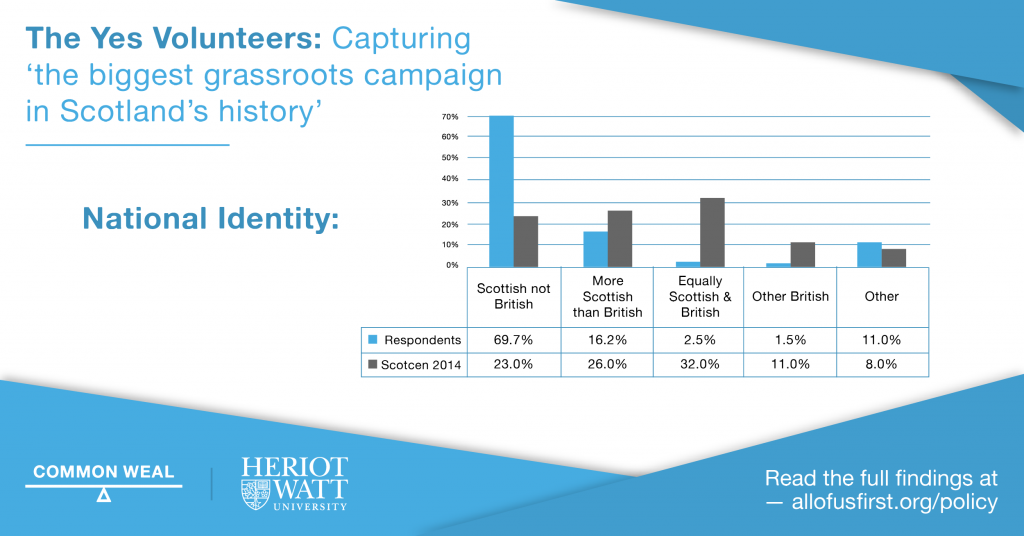 The Yes Volunteers: Capturing 'the biggest grassroots campaign in Scotland's history'

National Identity:

70%
60%
50%
40%
30%
20%
10%
0%

| | Scottish not British | More Scottish than British | Equally Scottish & British | Other British | Other |
|---|---|---|---|---|---|
| Respondents | 69.7% | 16.2% | 2.5% | 1.5% | 11.0% |
| Scotcen 2014 | 23.0% | 26.0% | 32.0% | 11.0% | 8.0% |

COMMON WEAL

HERIOT WATT UNIVERSITY

Read the full findings at — allofusfirst.org/policy